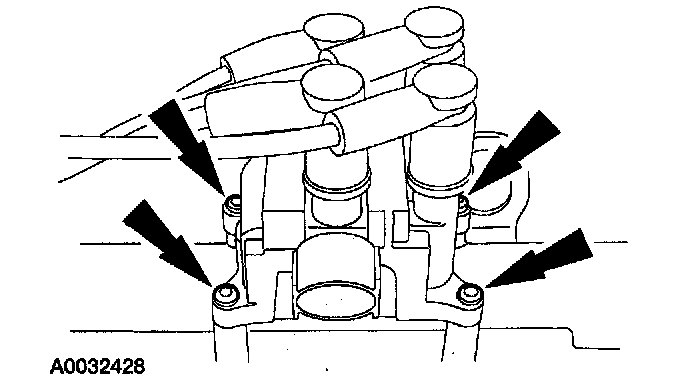 A0032428