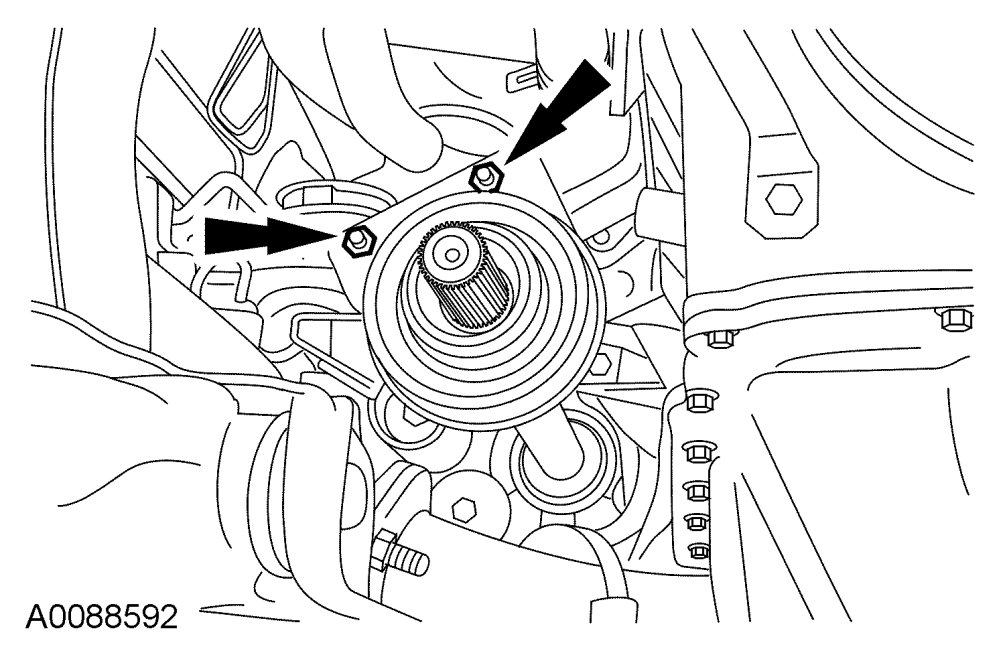 A0088592