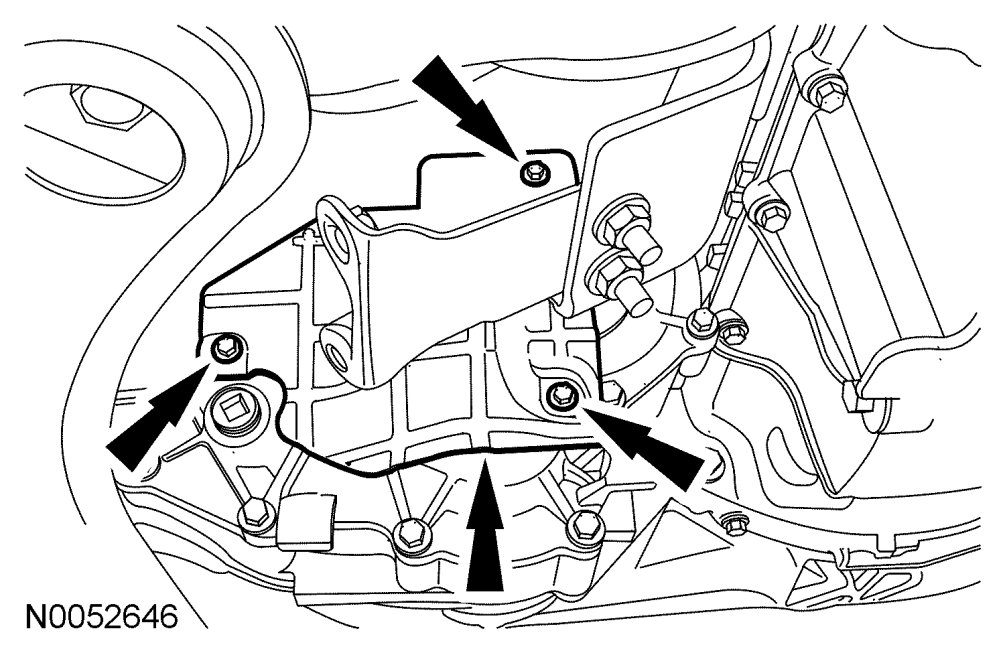 N0052646