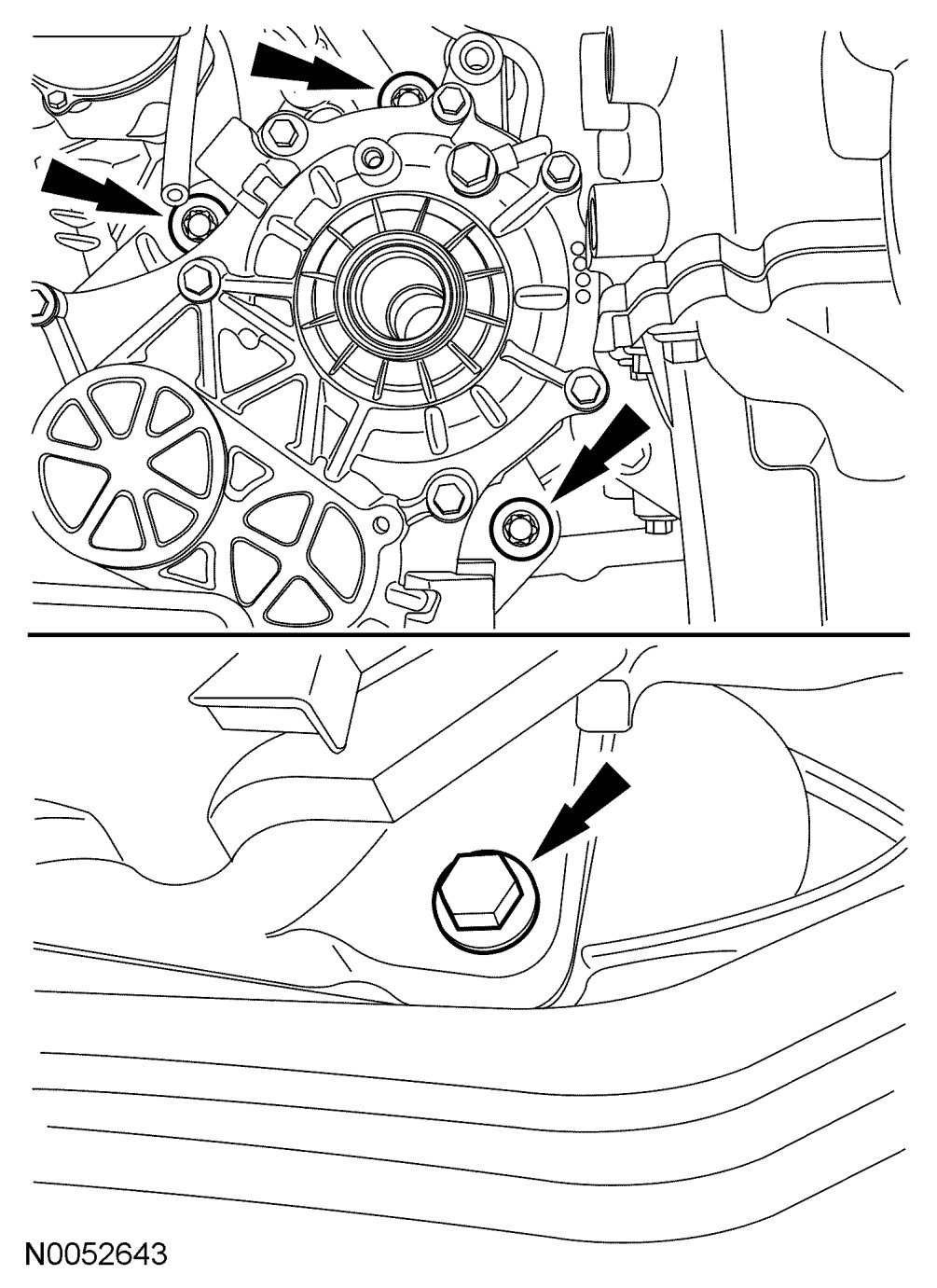 N0052643