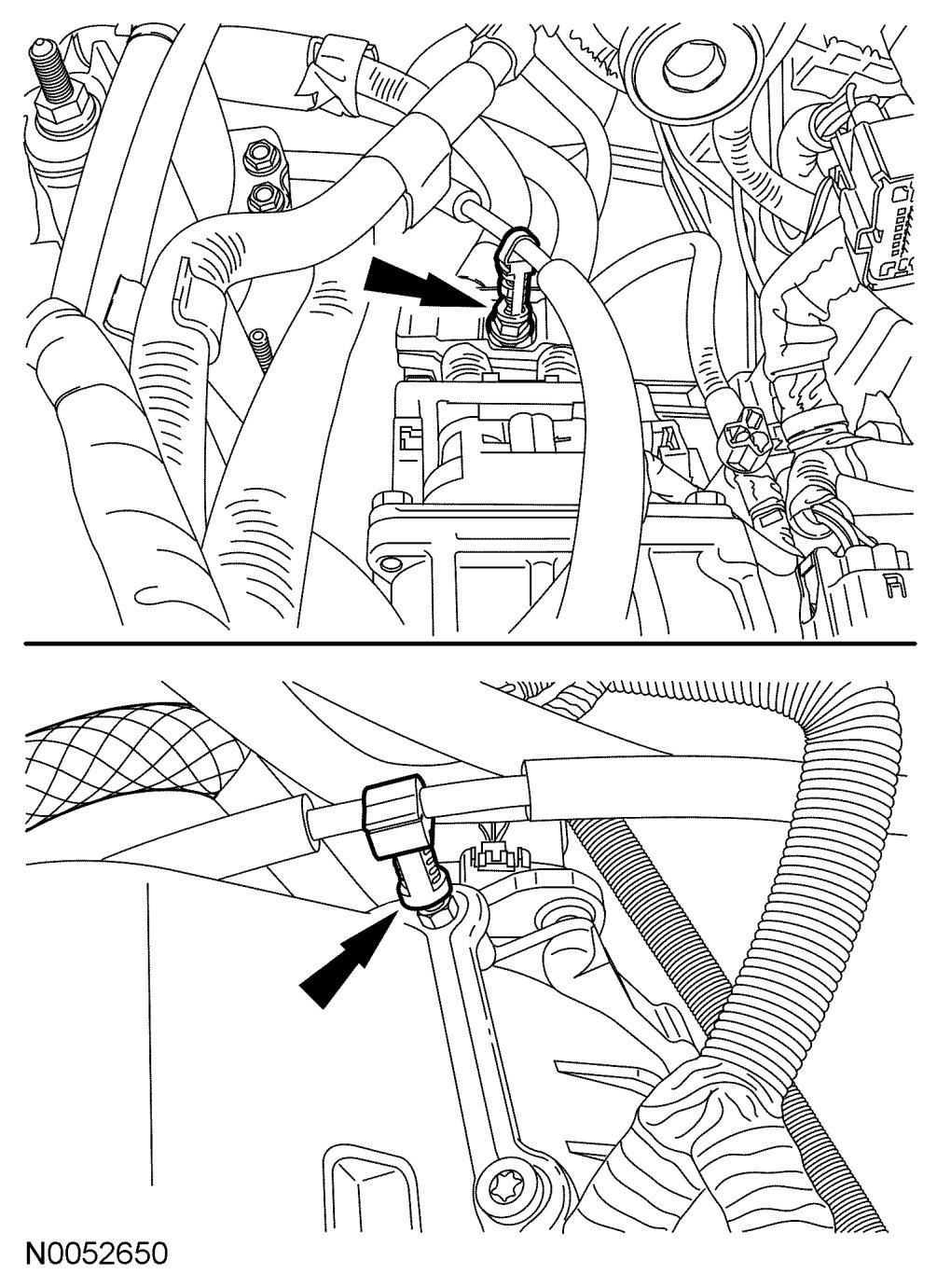 N0052650