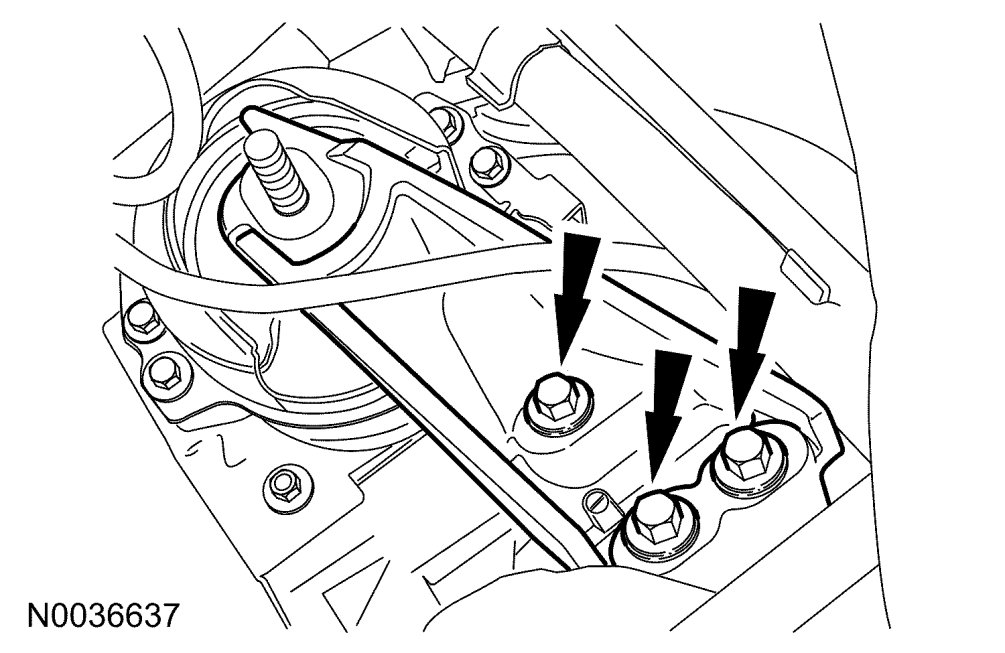 N0036637