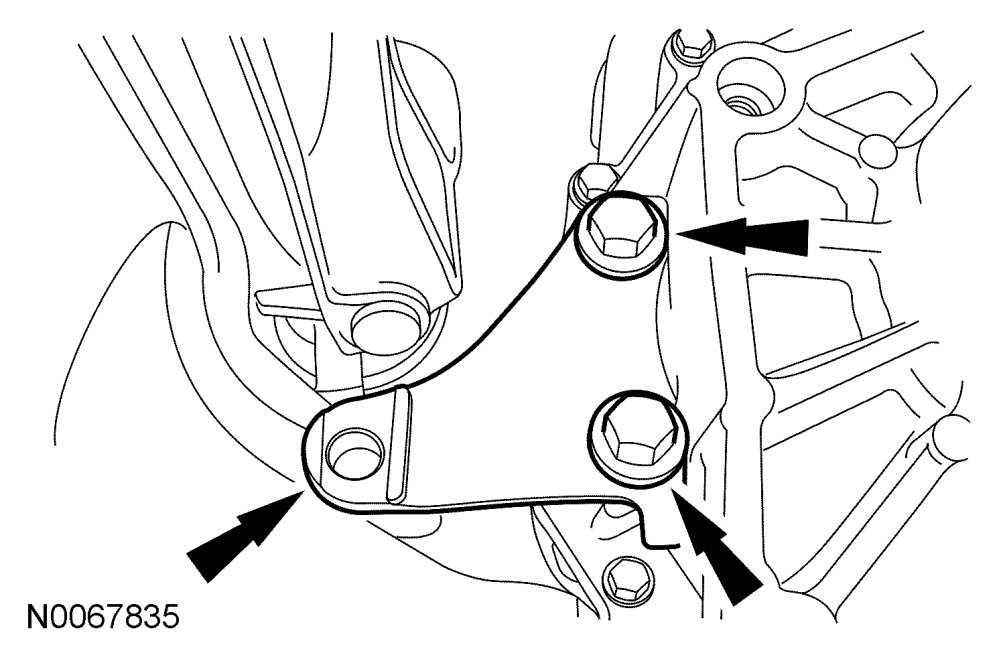 N0067835