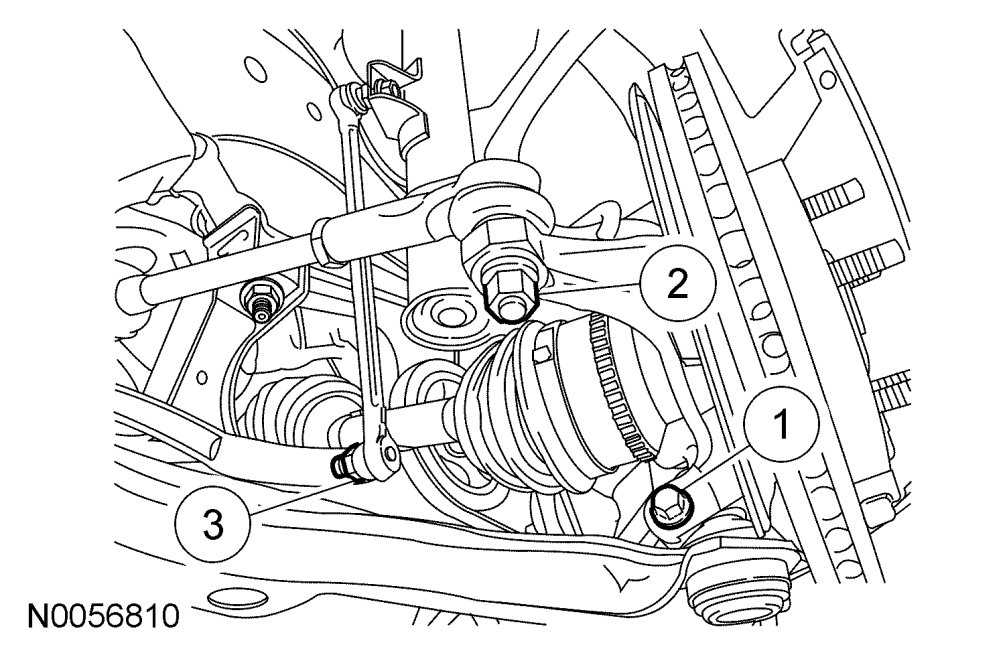 2

1

3

N0056810