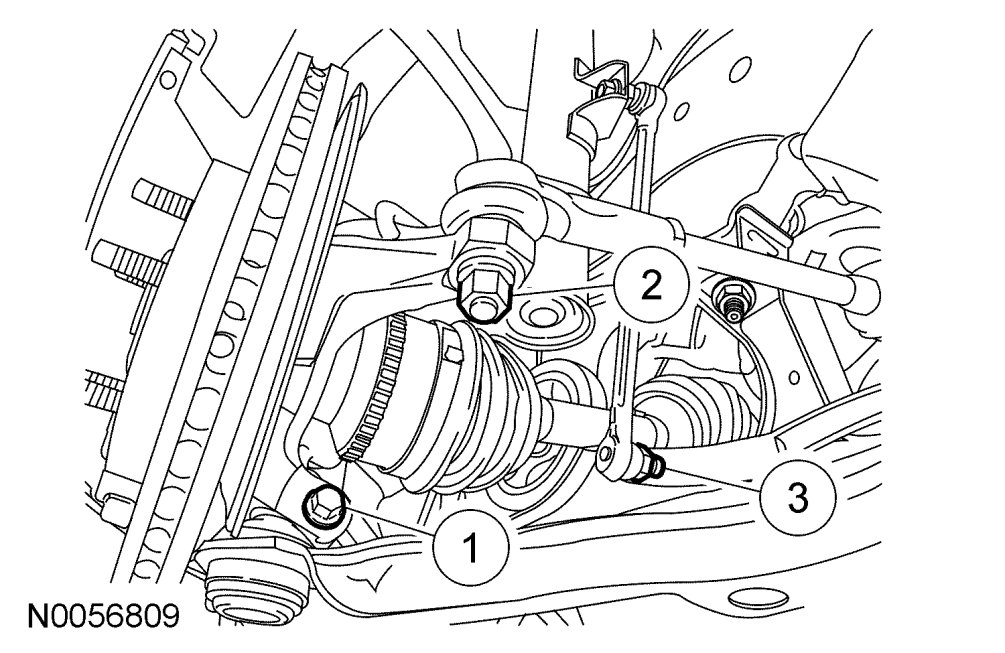 2

3

1

N0056809