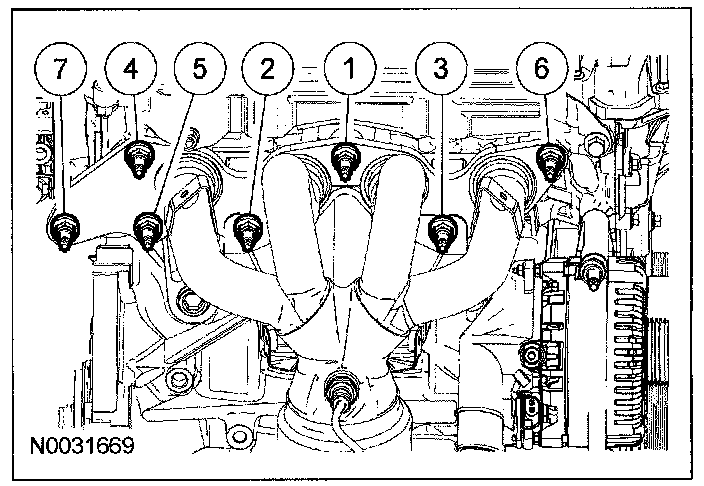 7
4
5
2
1
3
6
N0031669