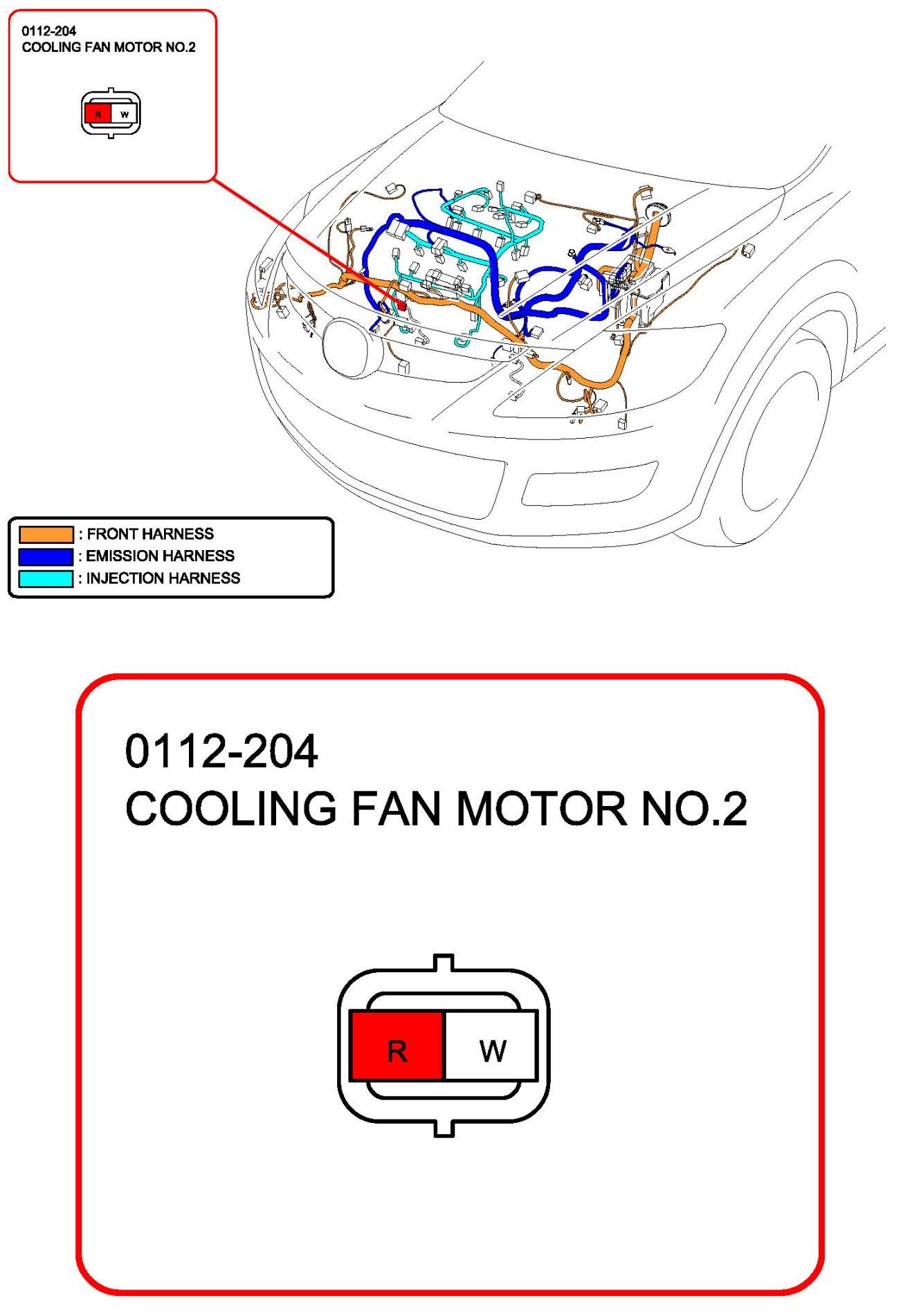 0112-204
COOLING FAN MOTOR NO.2

R W

: FRONT HARNESS
: EMISSION HARNESS
: INJECTION HARNESS

0112-204
COOLING FAN MOTOR NO.2

R W