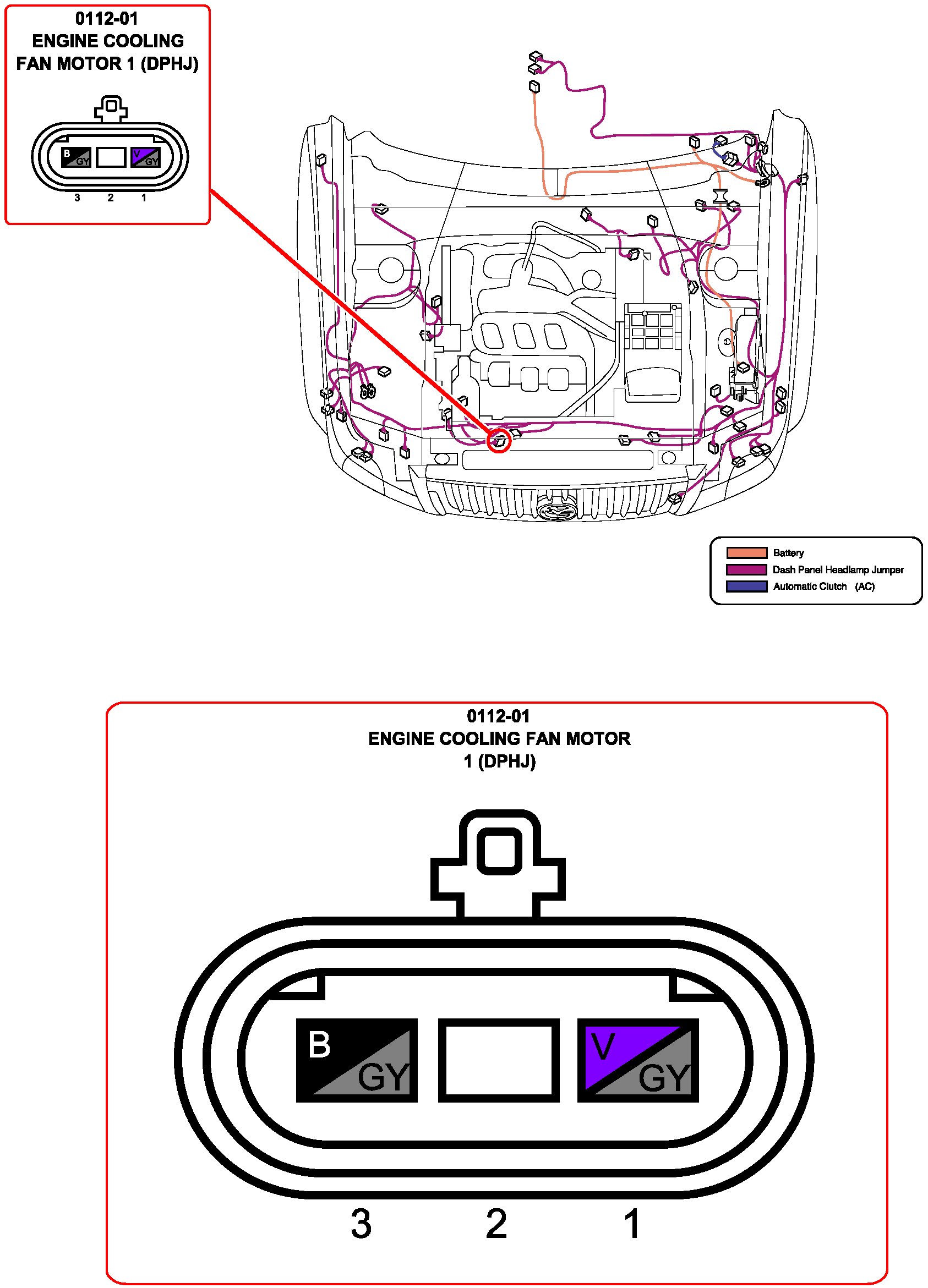 0112-01
ENGINE COOLING
FAN MOTOR 1 (DPHJ)

B GY V GY
3 2 1

Battery
Dash Panel Headlamp Jumper
Automatic Clutch (AC)

0112-01
ENGINE COOLING FAN MOTOR
1 (DPHJ)

B GY V GY
3 2 1