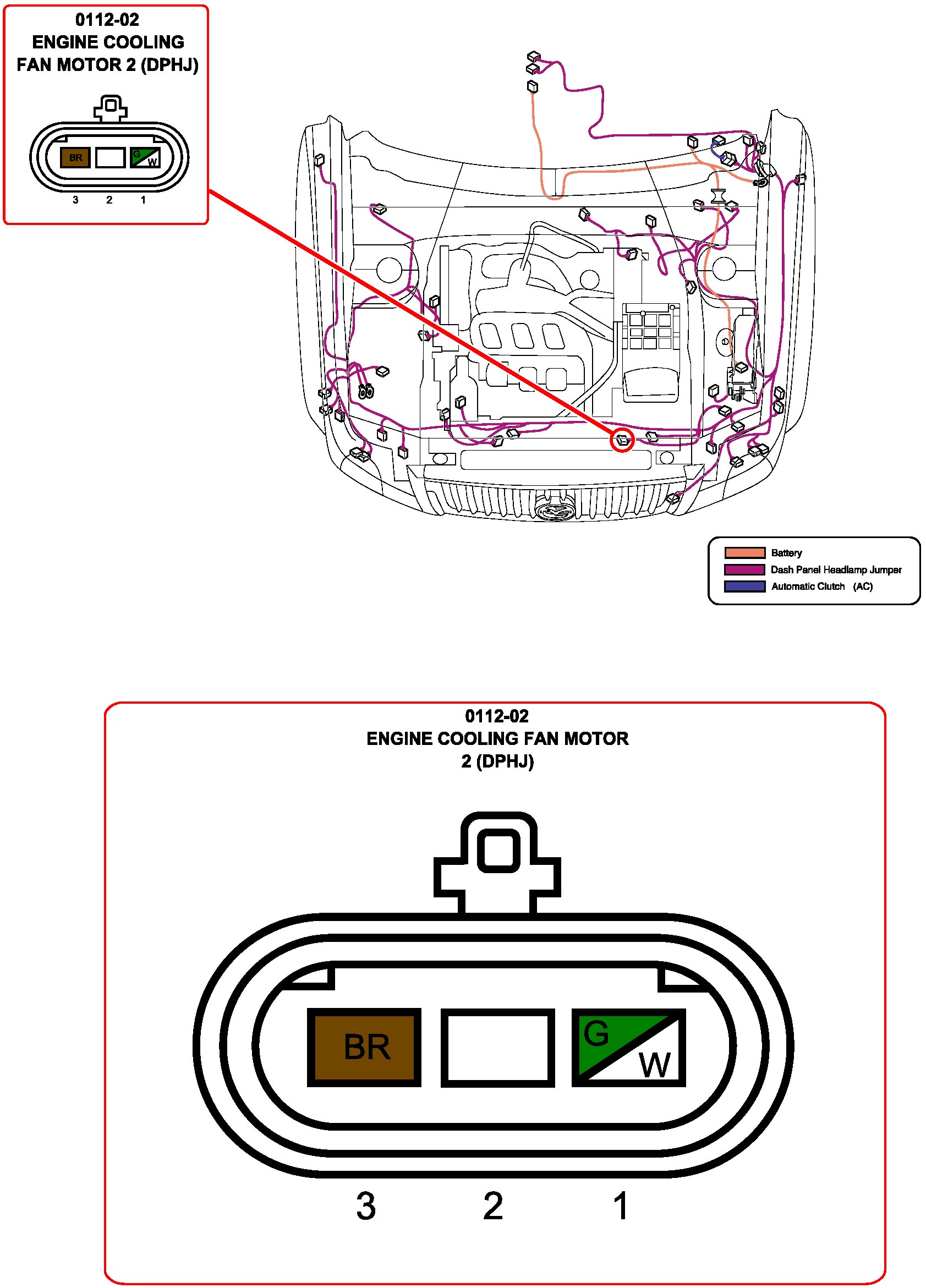 0112-02
ENGINE COOLING
FAN MOTOR 2 (DPHJ)

BR G W

3 2 1

Battery
Dash Panel Headlamp Jumper
Automatic Clutch (AC)

0112-02
ENGINE COOLING FAN MOTOR
2 (DPHJ)

BR G W

3 2 1