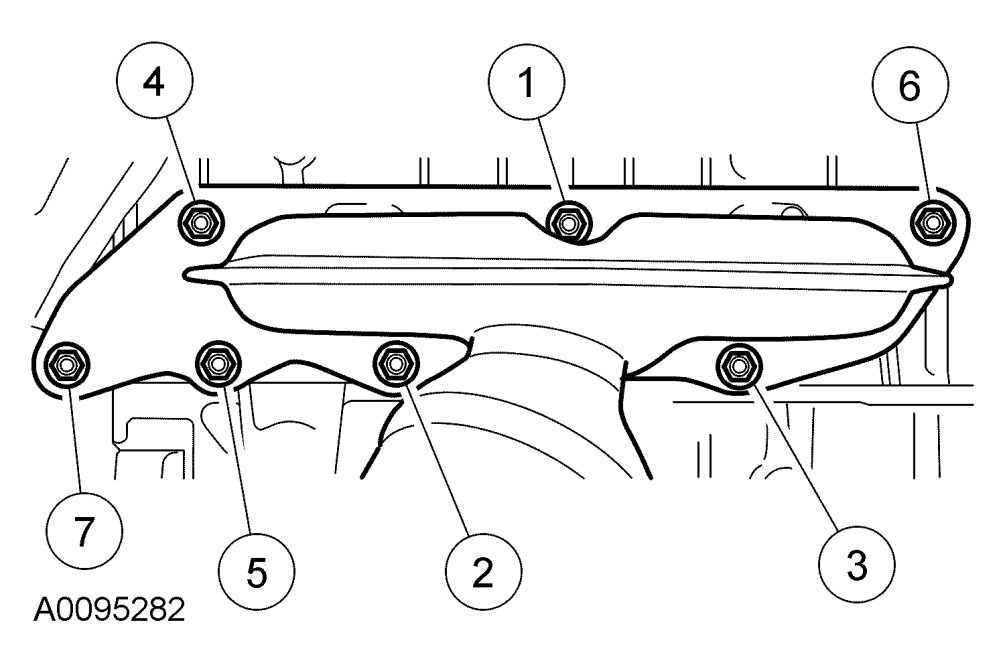 4
1
6
7
5
2
3
A0095282