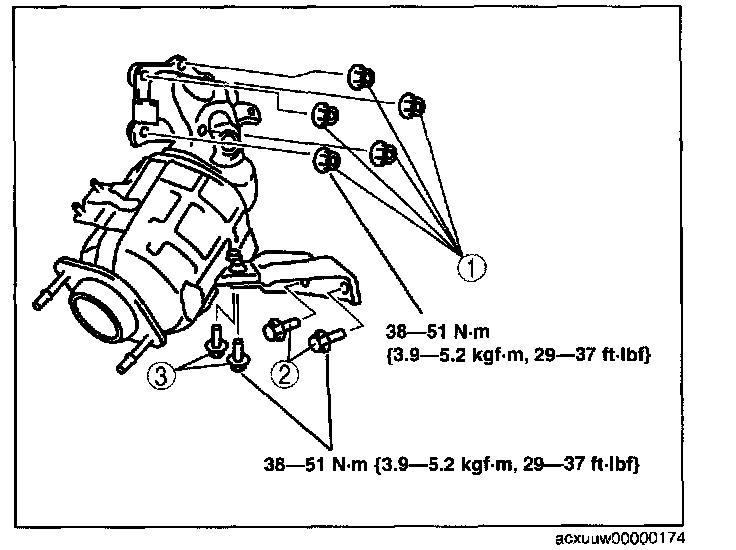 1

38—51 N·m
{3.9—5.2 kgf·m, 29—37 ft·lbf}

3

2

38—51 N·m {3.9—5.2 kgf·m, 29—37 ft·lbf}

acxuuw00000174