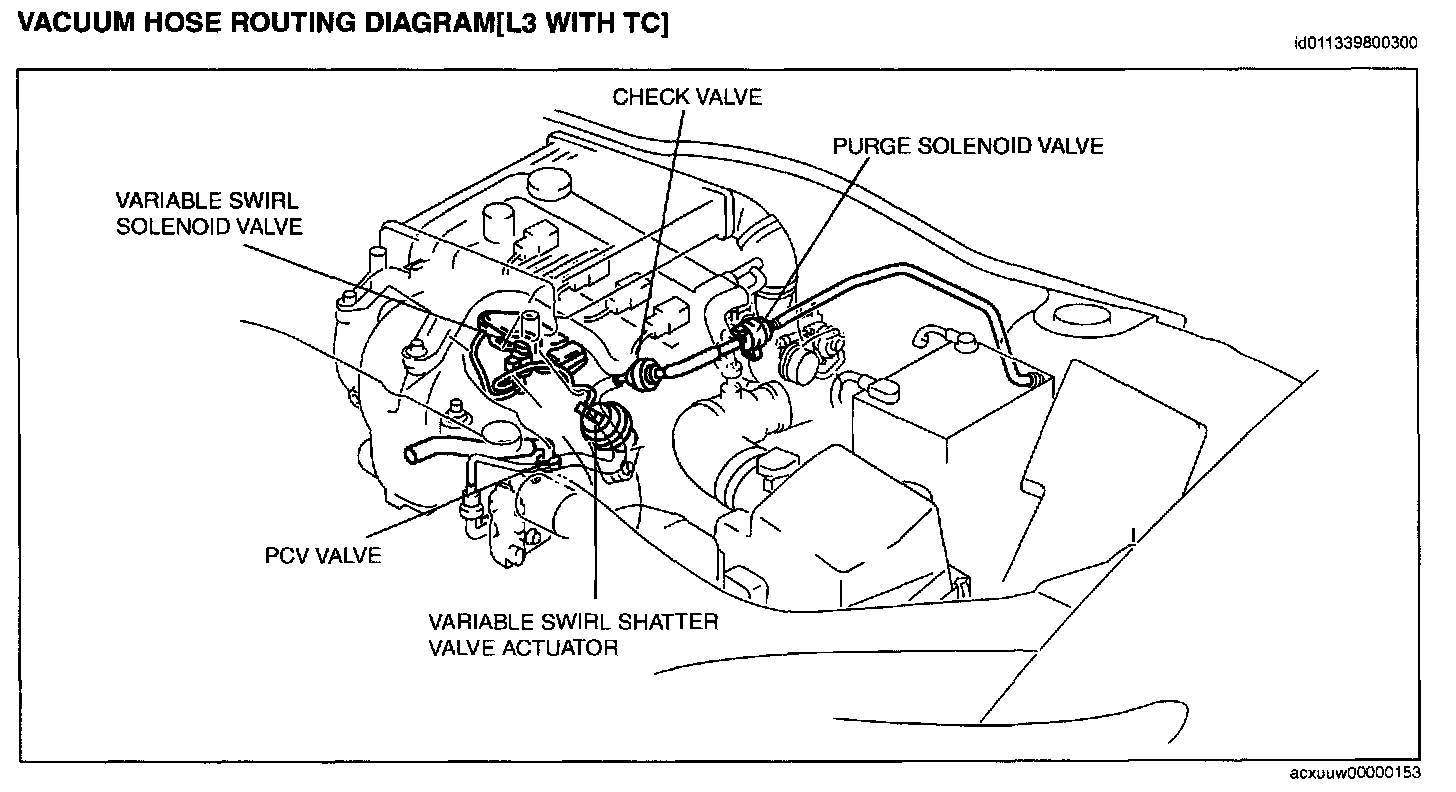 VACUUM HOSE ROUTING DIAGRAM[L3 WITH TC]

id011339800300

CHECK VALVE

PURGE SOLENOID VALVE

VARIABLE SWIRL SOLENOID VALVE

PCV VALVE

VARIABLE SWIRL SHATTER VALVE ACTUATOR

acxuuw00000153