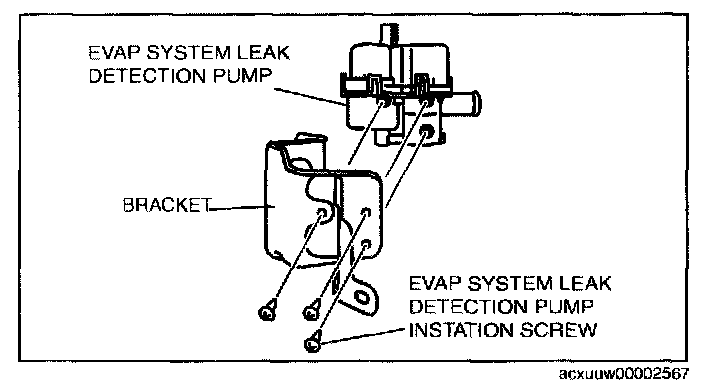 EVAP SYSTEM LEAK DETECTION PUMP

BRACKET

EVAP SYSTEM LEAK DETECTION PUMP INSTATION SCREW

acxuuw00002567