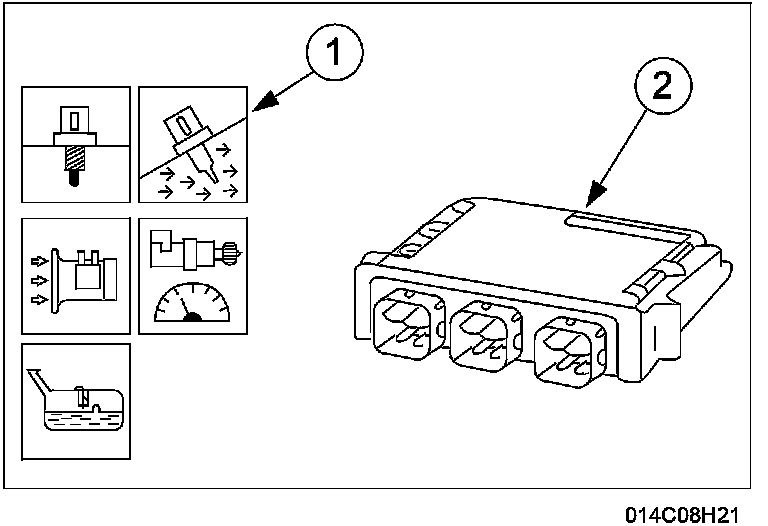 1
2
014C08H21