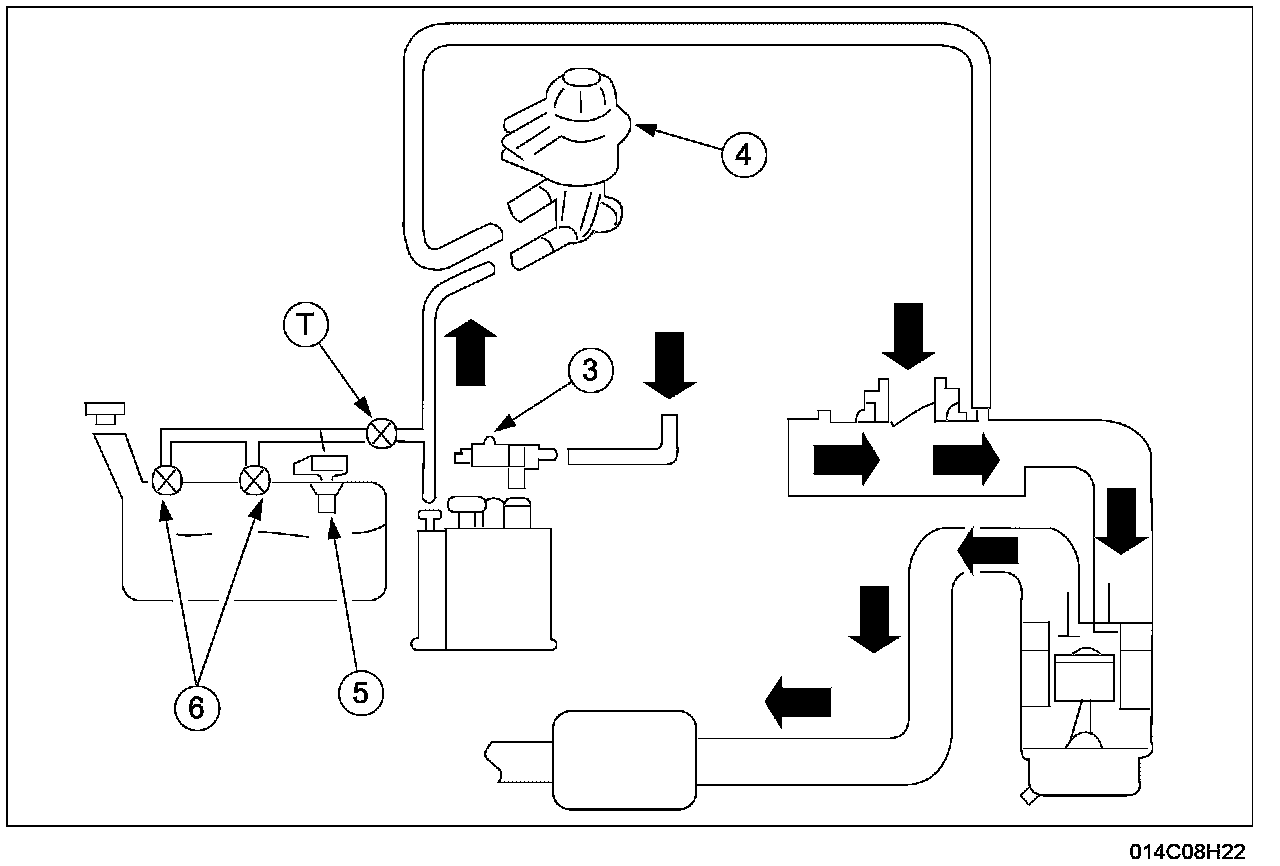 4

T

3

6

5

014C08H22