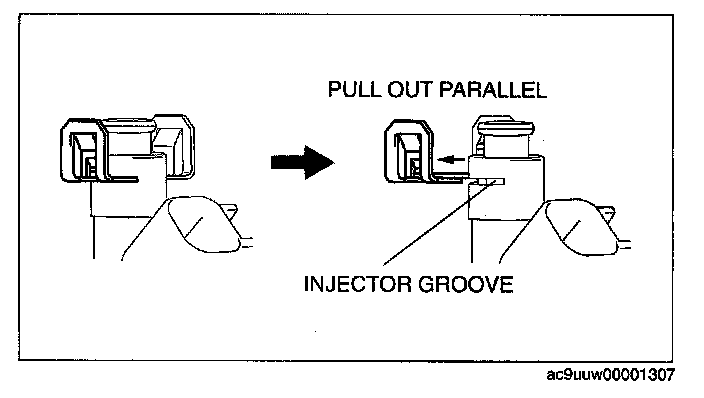 PULL OUT PARALLEL

INJECTOR GROOVE

ac9uuw00001307