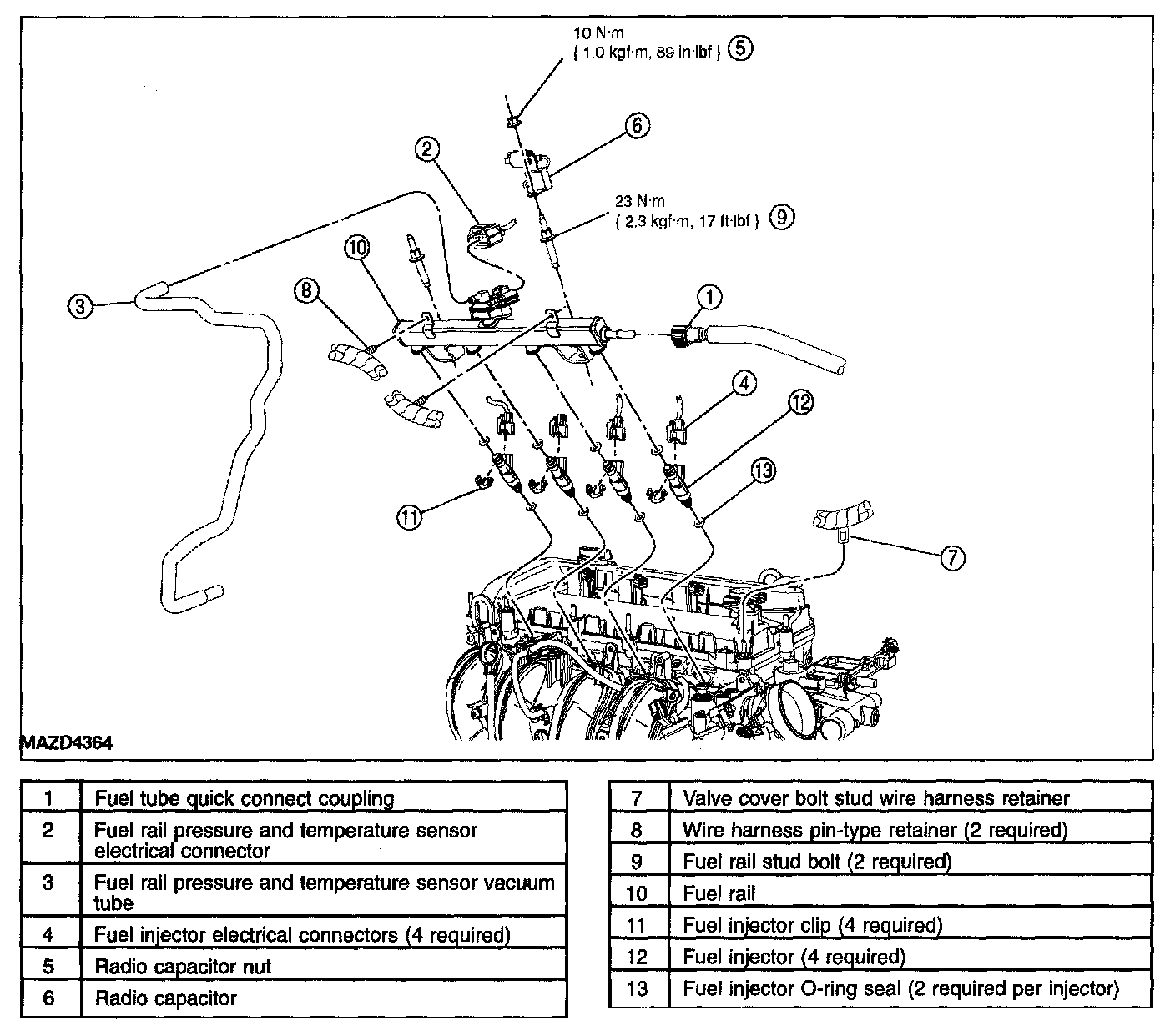 10 N·m
{ 1.0 kgf·m, 89 in·lbf } 5

6

2

23 N·m
{ 2.3 kgf·m, 17 ft·lbf } 9

10

8

3

1

4

12

13

11

7

MAZD4364

| 1 | Fuel tube quick connect coupling |
|---|---|
| 2 | Fuel rail pressure and temperature sensor electrical connector |
| 3 | Fuel rail pressure and temperature sensor vacuum tube |
| 4 | Fuel injector electrical connectors (4 required) |
| 5 | Radio capacitor nut |
| 6 | Radio capacitor |

| 7 | Valve cover bolt stud wire harness retainer |
|---|---|
| 8 | Wire harness pin-type retainer (2 required) |
| 9 | Fuel rail stud bolt (2 required) |
| 10 | Fuel rail |
| 11 | Fuel injector clip (4 required) |
| 12 | Fuel injector (4 required) |
| 13 | Fuel injector O-ring seal (2 required per injector) |