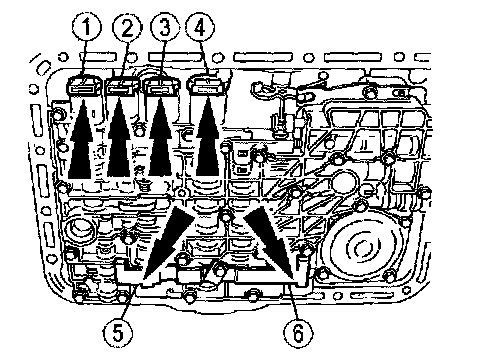 1
2
3
4
5
6