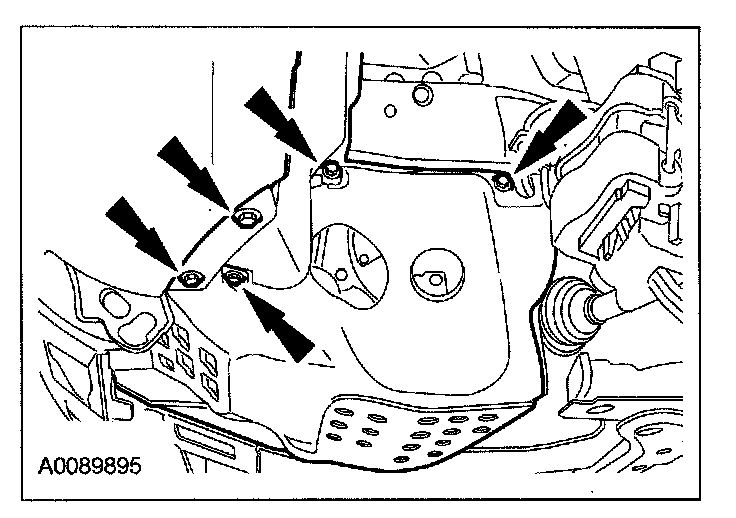 A0089895