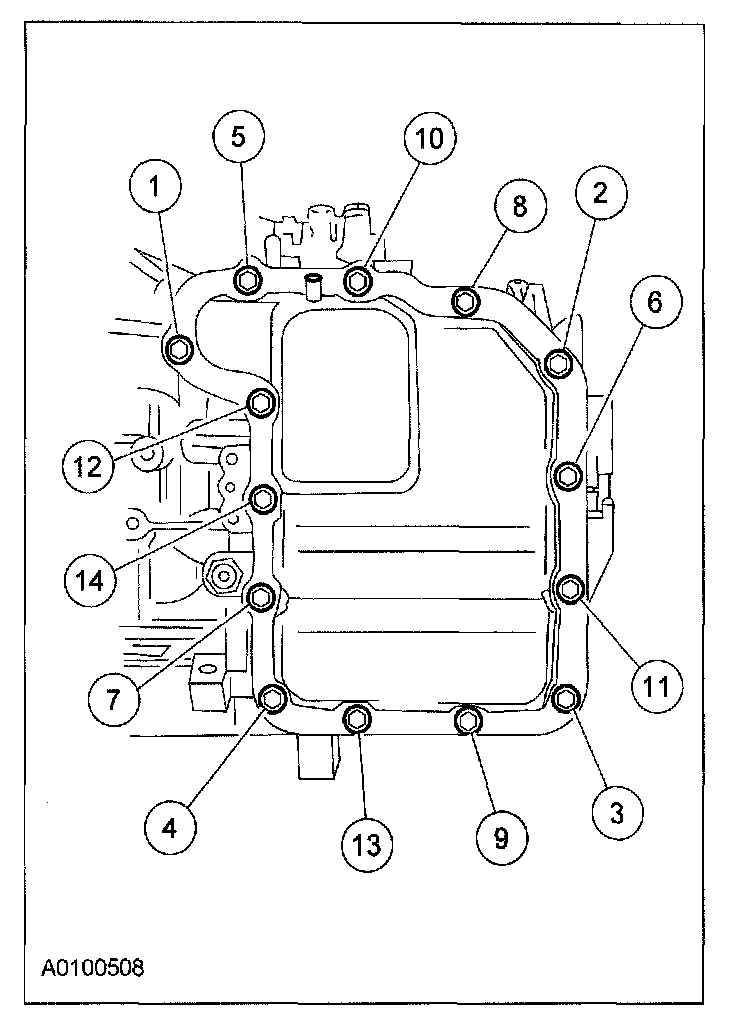 5
10
1
8
2
6
12
14
11
7
4
13
9
3
A0100508