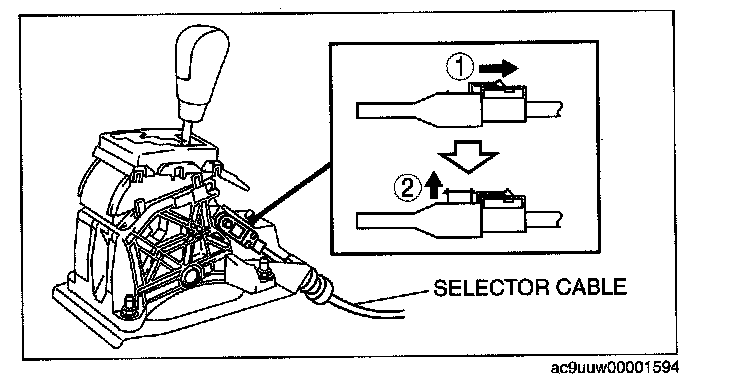 ①

②

SELECTOR CABLE

ac9uuw00001594