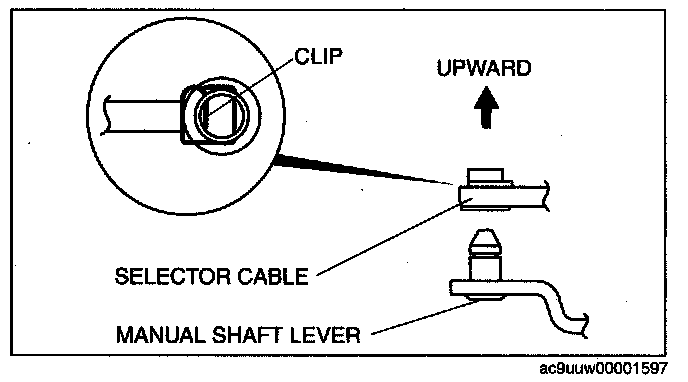 CLIP

UPWARD

SELECTOR CABLE

MANUAL SHAFT LEVER

ac9uuw00001597