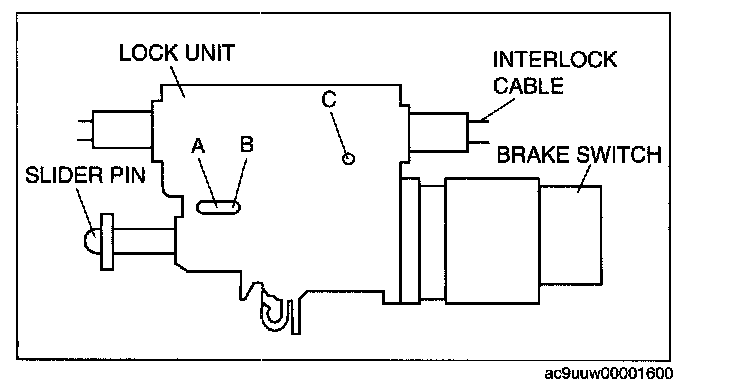 LOCK UNIT

INTERLOCK CABLE

C

A

B

BRAKE SWITCH

SLIDER PIN

ac9uuw00001600