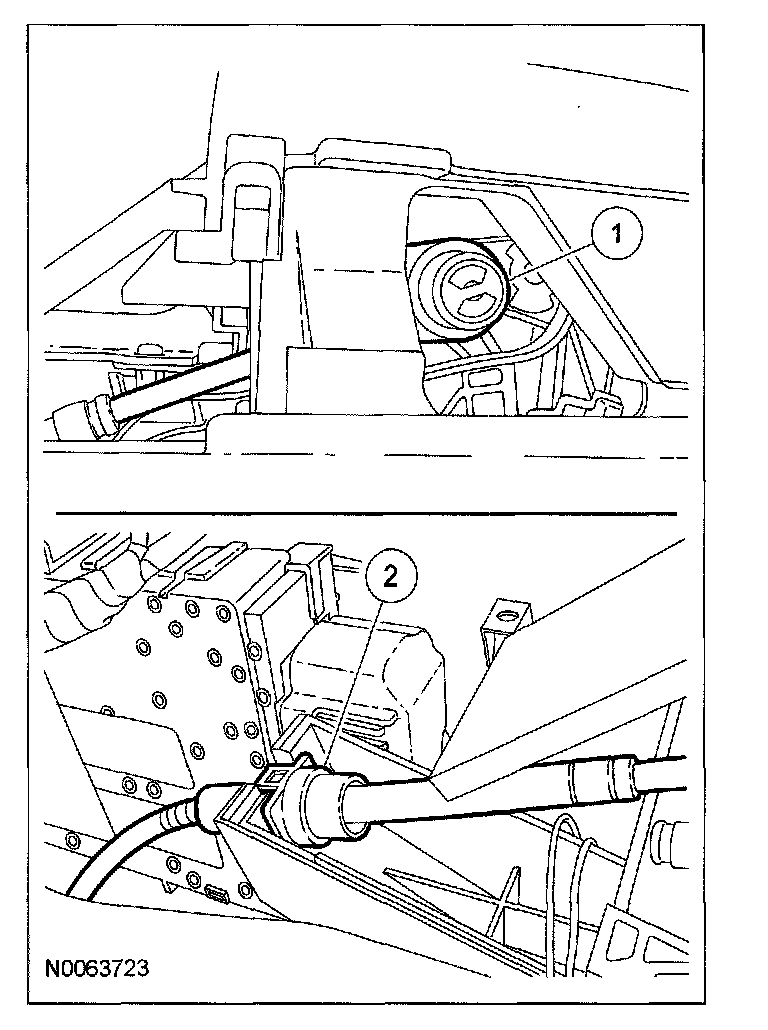 1

2

N0063723