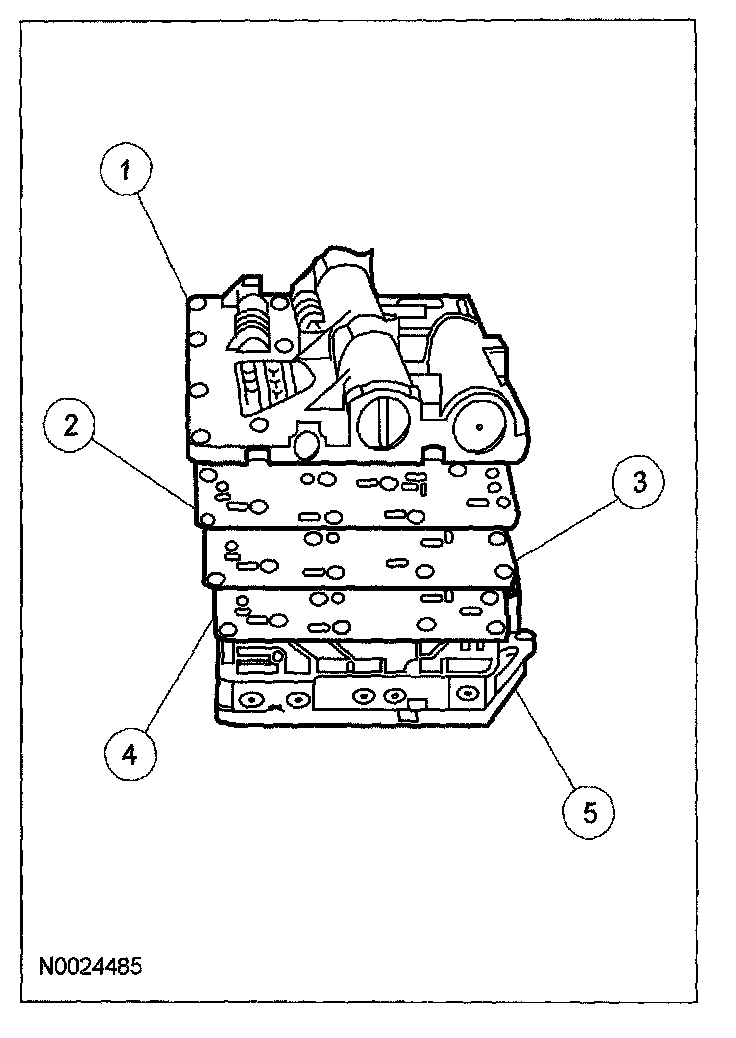 1
2
3
4
5
N0024485