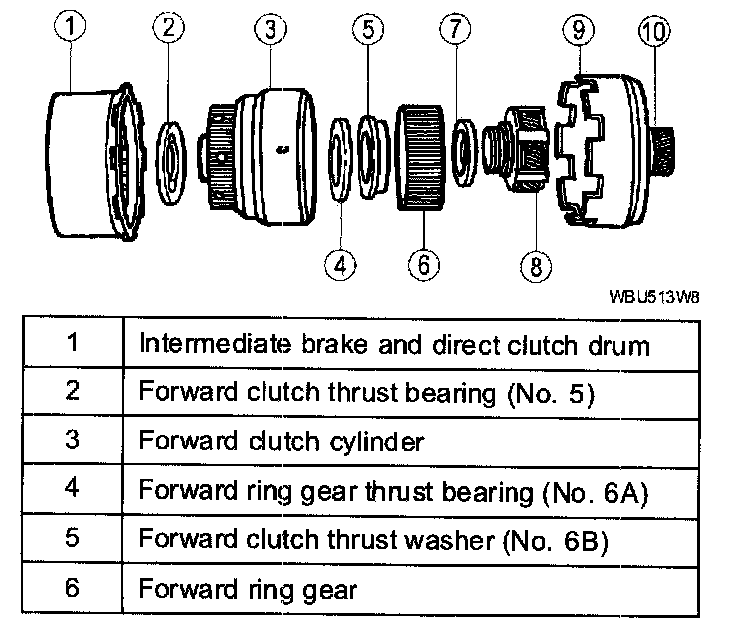 1 2 3 5 7 9 10

4 6 8

WBU513W8

| 1 | Intermediate brake and direct clutch drum |
|---|---|
| 2 | Forward clutch thrust bearing (No. 5) |
| 3 | Forward clutch cylinder |
| 4 | Forward ring gear thrust bearing (No. 6A) |
| 5 | Forward clutch thrust washer (No. 6B) |
| 6 | Forward ring gear |