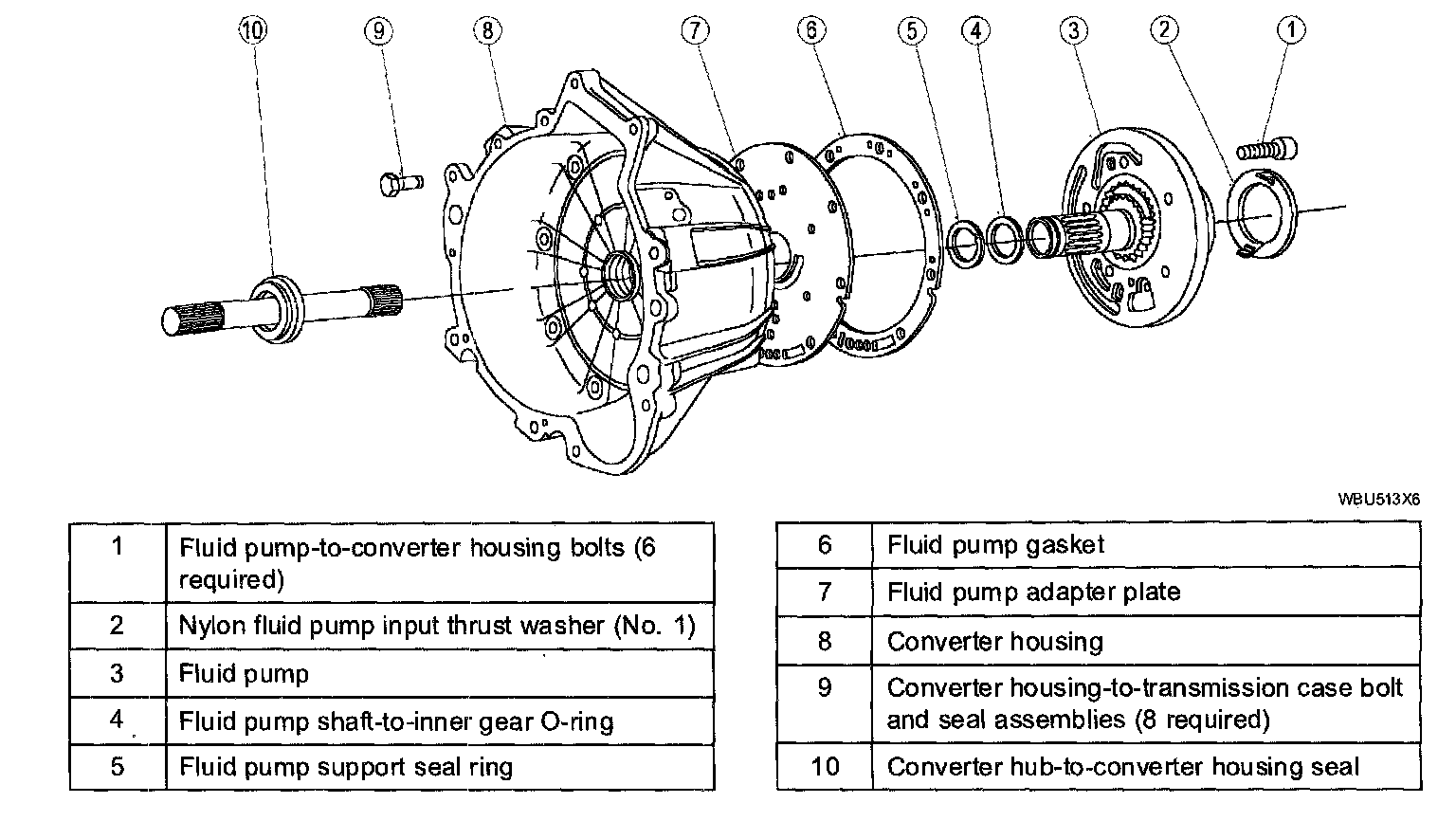 10 9 8 7 6 5 4 3 2 1

WBU513X6

| 1 | Fluid pump-to-converter housing bolts (6 required) |
|---|---|
| 2 | Nylon fluid pump input thrust washer (No. 1) |
| 3 | Fluid pump |
| 4 | Fluid pump shaft-to-inner gear O-ring |
| 5 | Fluid pump support seal ring |

| 6 | Fluid pump gasket |
|---|---|
| 7 | Fluid pump adapter plate |
| 8 | Converter housing |
| 9 | Converter housing-to-transmission case bolt and seal assemblies (8 required) |
| 10 | Converter hub-to-converter housing seal |