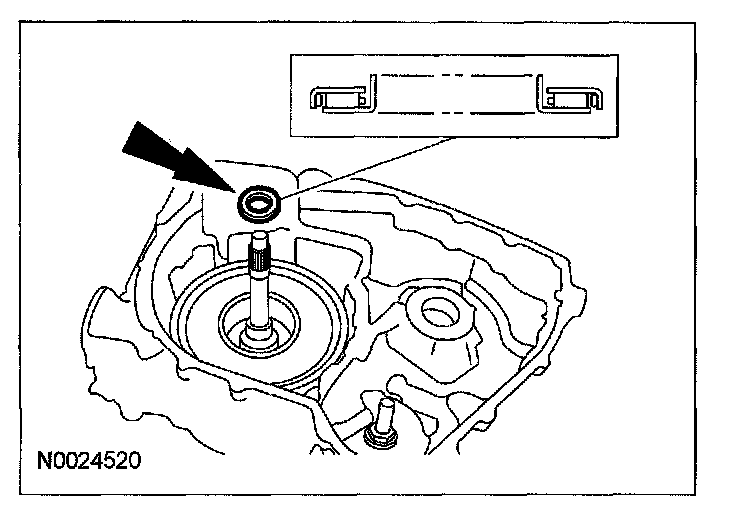 N0024520