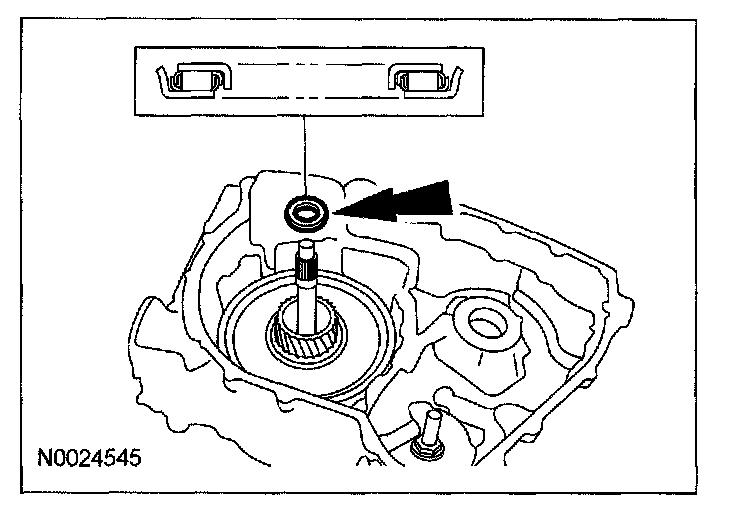 N0024545