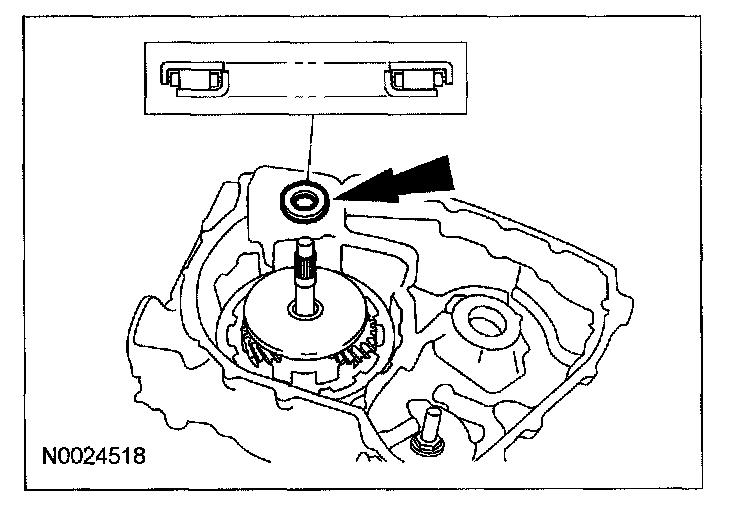 N0024518