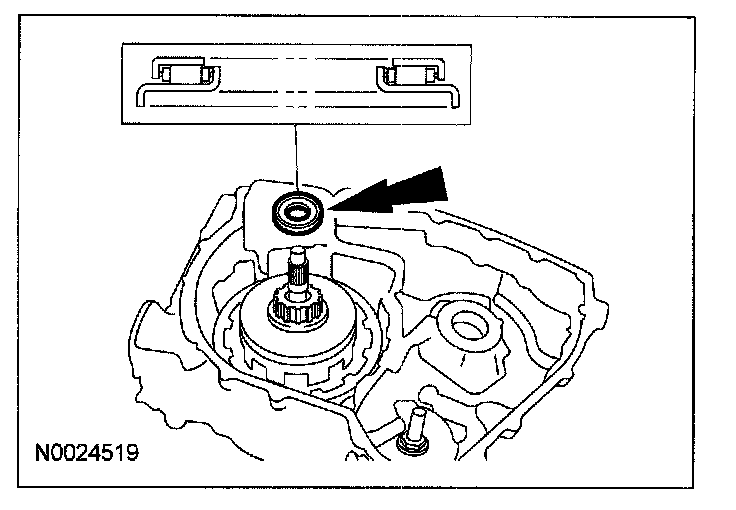 N0024519