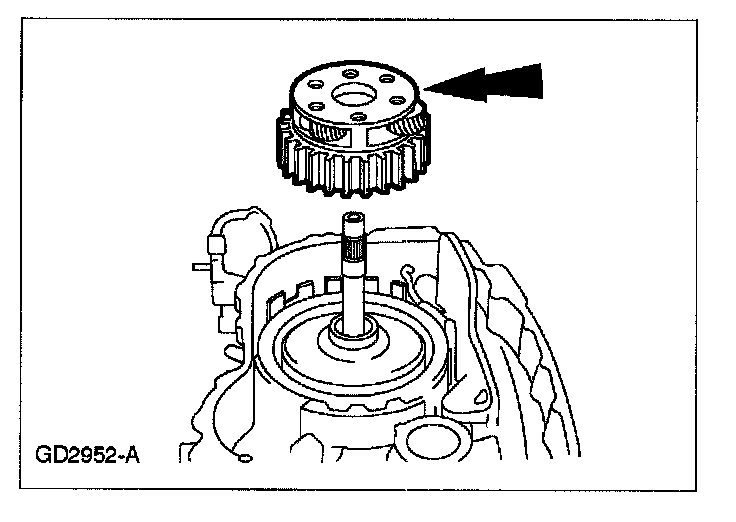 GD2952-A