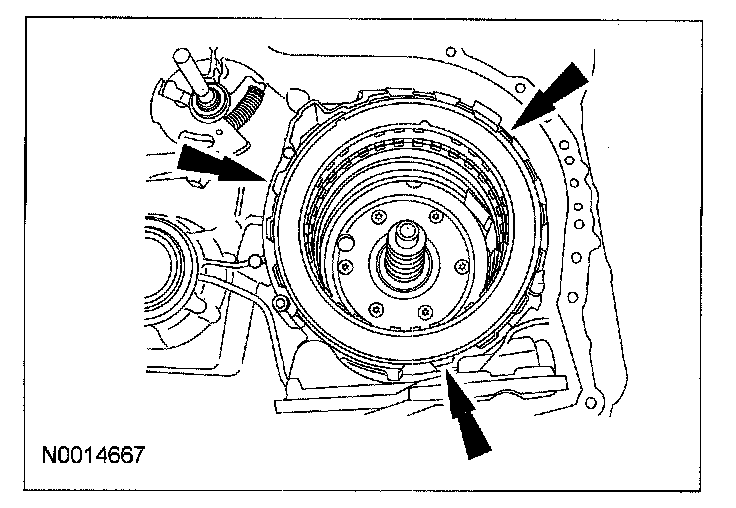 N0014667