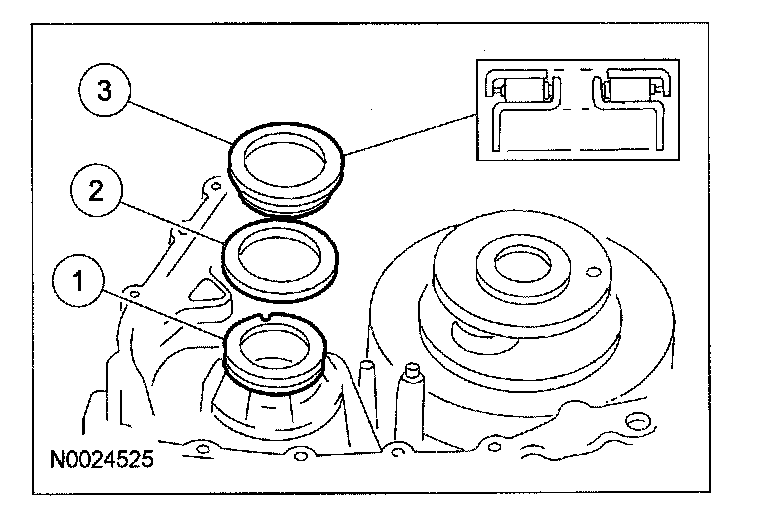 3

2

1

N0024525