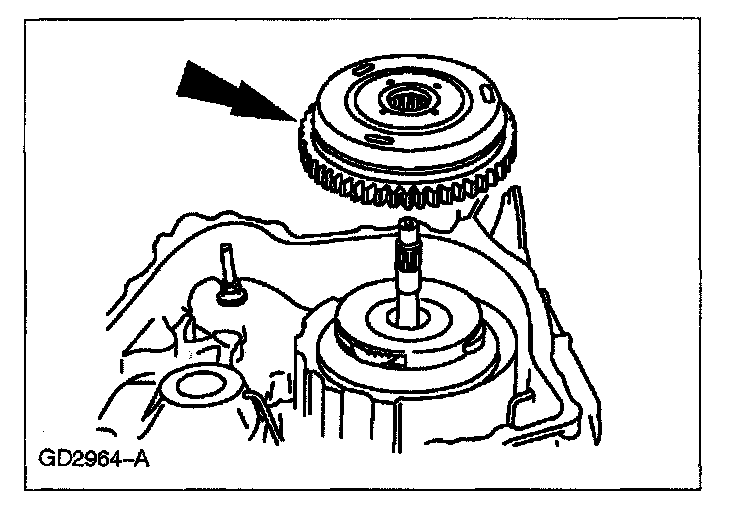 GD2964–A