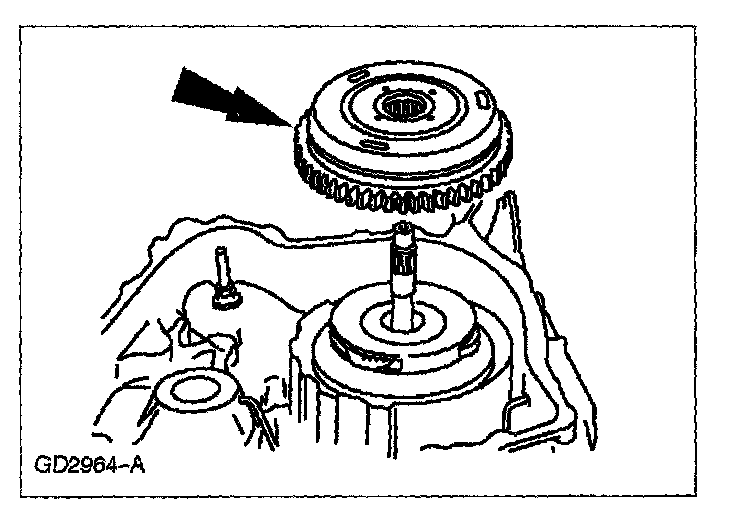 GD2964-A