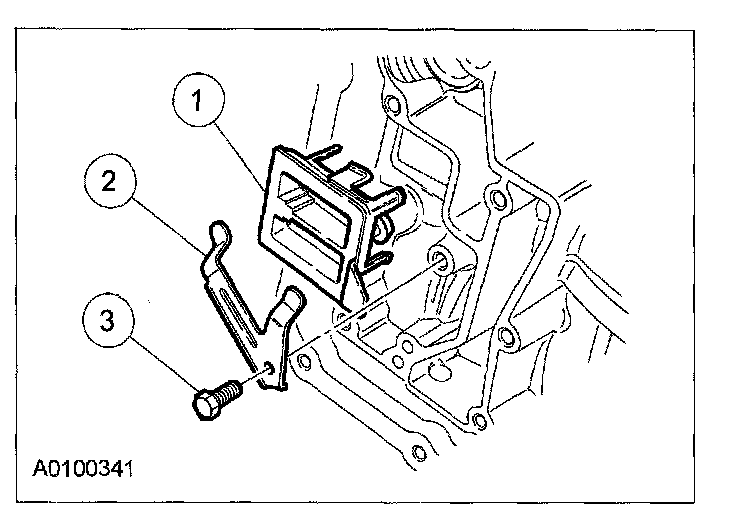 1
2
3
A0100341