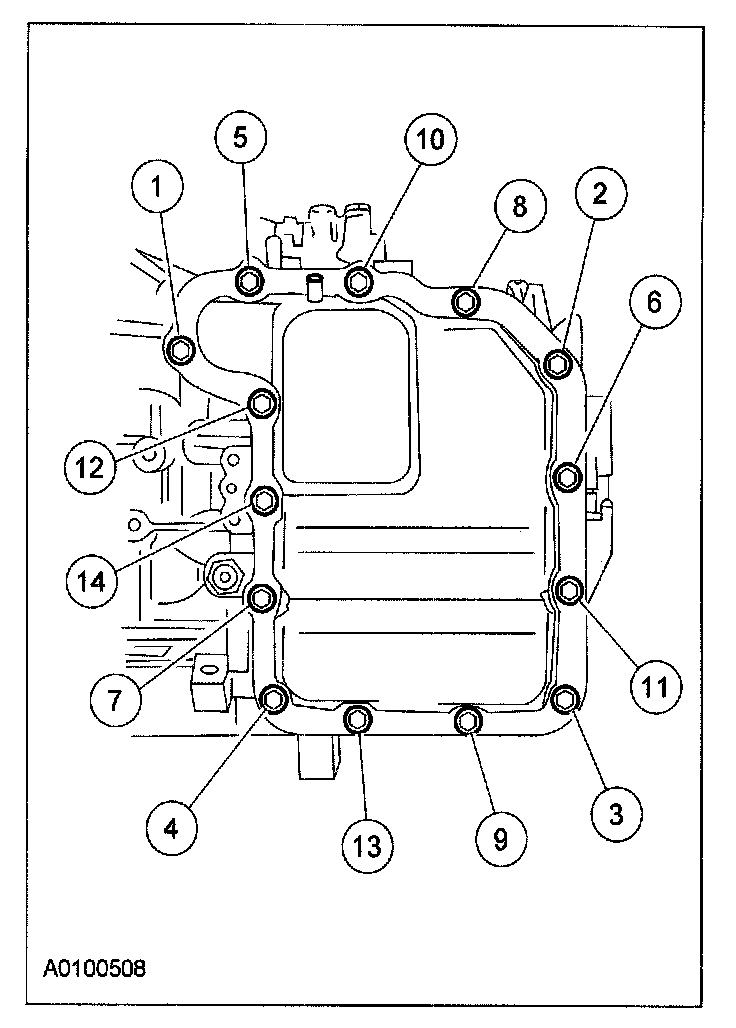 5
10
1
8
2
6
12
14
7
11
4
13
9
3
A0100508