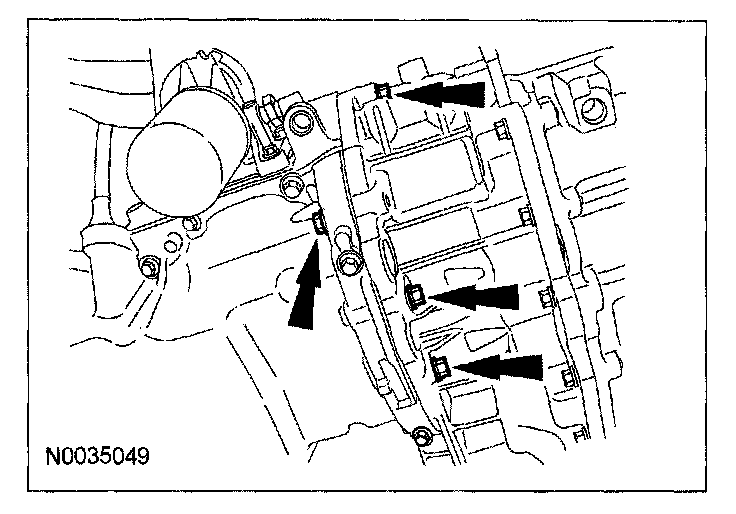 N0035049