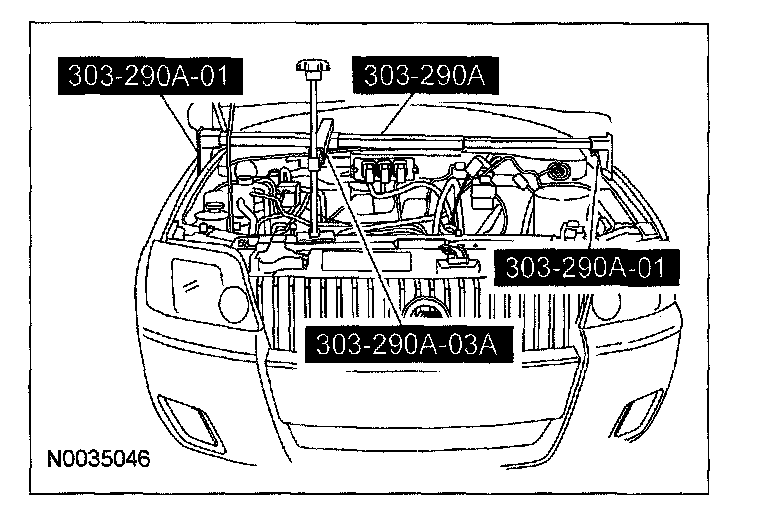 303-290A-01
303-290A
303-290A-01
303-290A-03A
N0035046