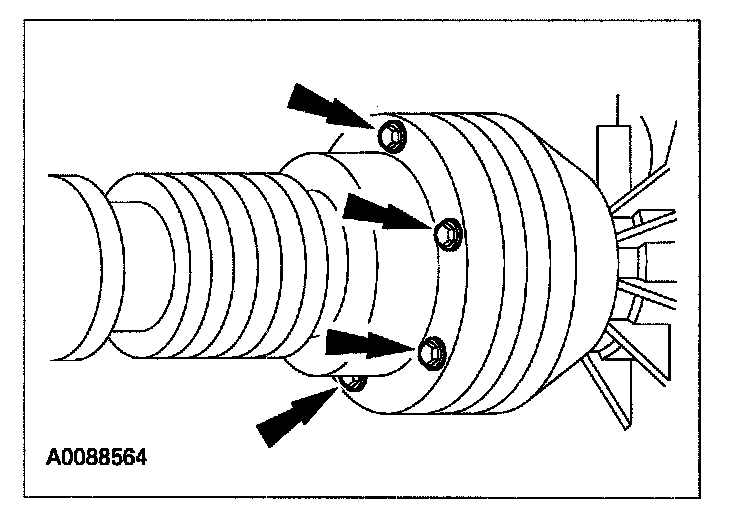 A0088564