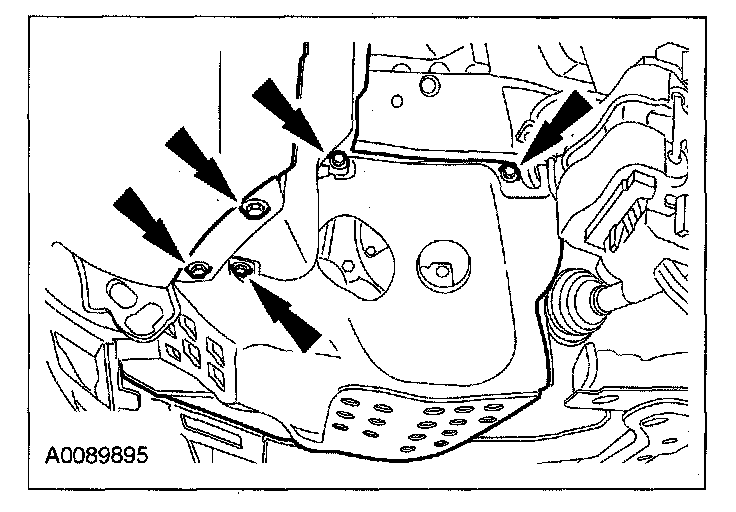 A0089895