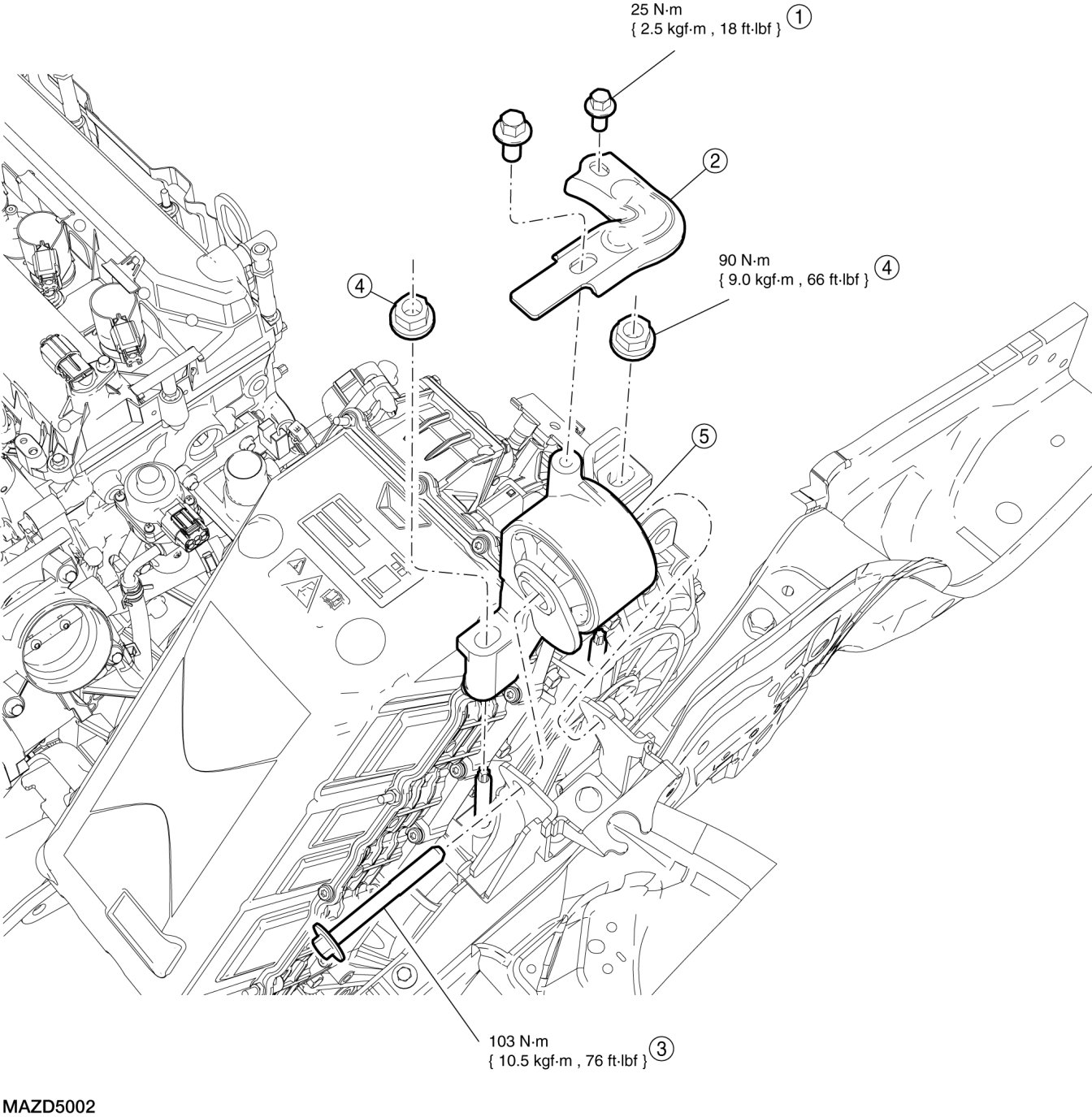 25 N·m
{ 2.5 kgf·m , 18 ft·lbf } 1

2

90 N·m
{ 9.0 kgf·m , 66 ft·lbf } 4

4

5

103 N·m
{ 10.5 kgf·m , 76 ft·lbf } 3

MAZD5002