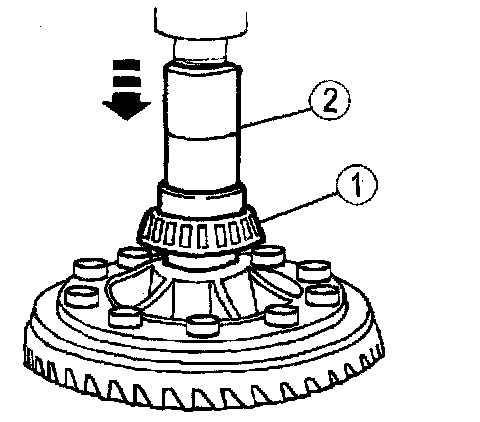 2
1