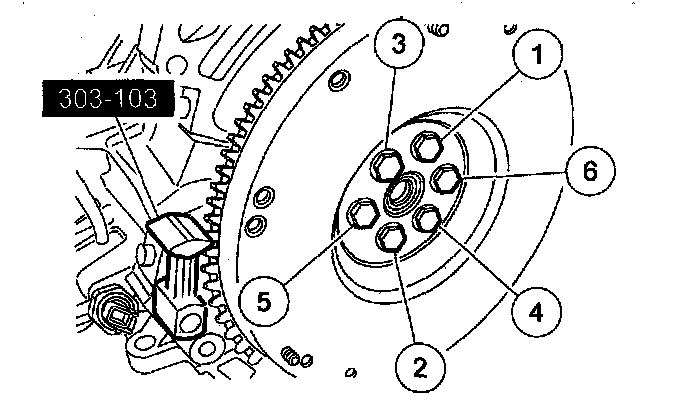 303-103

3

1

6

5

4

2