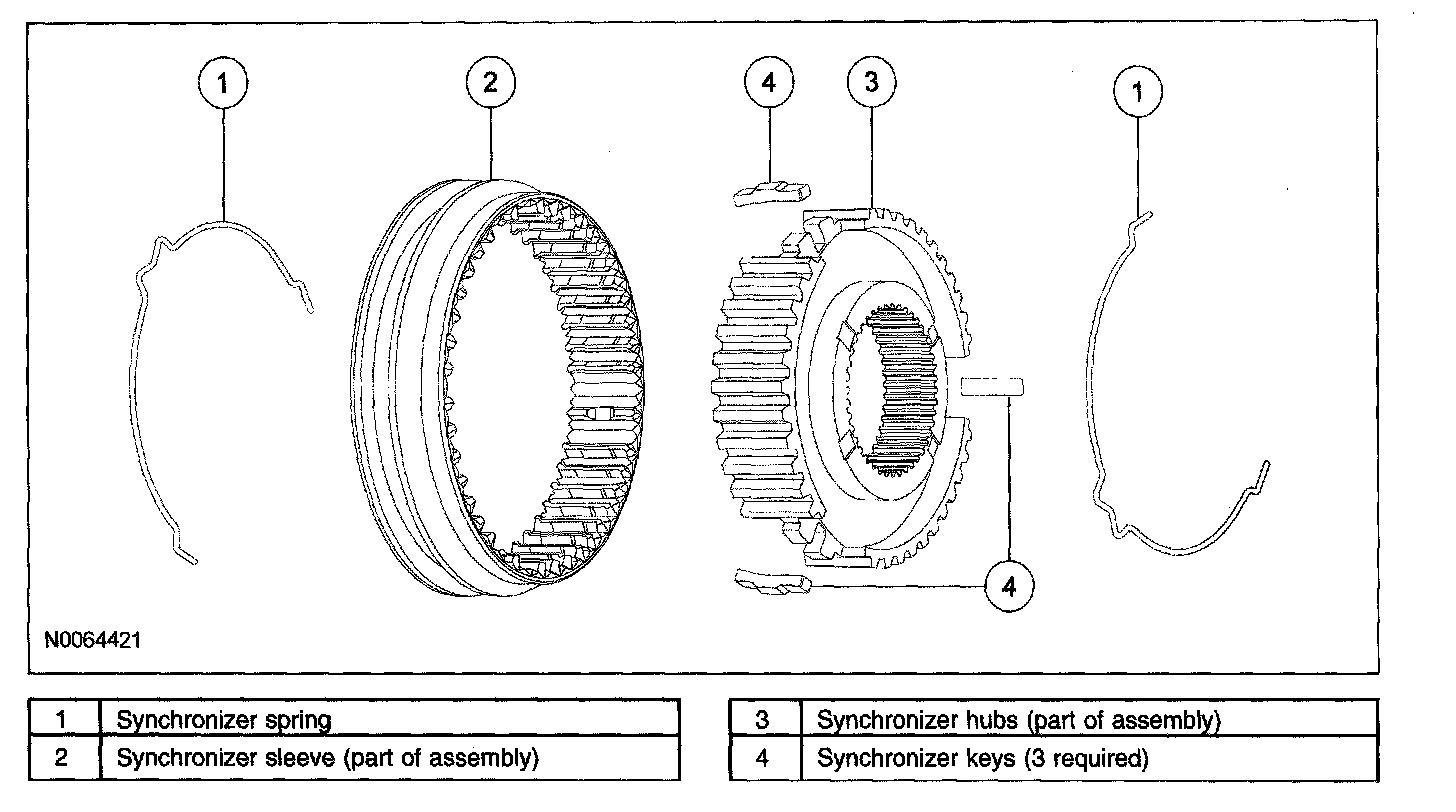 1

2

4

3

1

4

N0064421

| 1 | Synchronizer spring |
|---|---|
| 2 | Synchronizer sleeve (part of assembly) |

| 3 | Synchronizer hubs (part of assembly) |
|---|---|
| 4 | Synchronizer keys (3 required) |